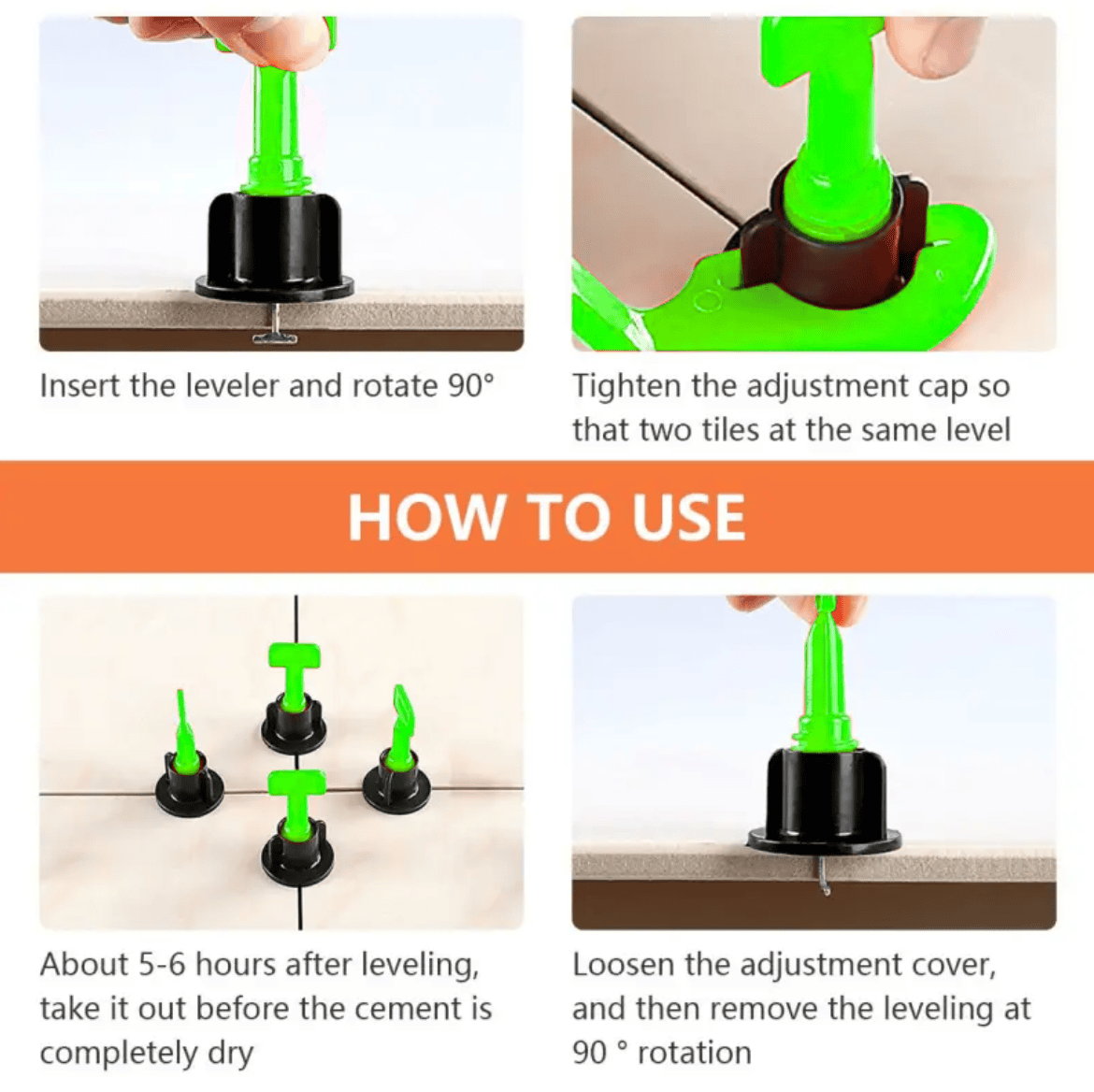 Insert the leveler and rotate 90°

Tighten the adjustment cap so that two tiles at the same level

HOW TO USE

About 5-6 hours after leveling, take it out before the cement is completely dry

Loosen the adjustment cover, and then remove the leveling at 90 ° rotation